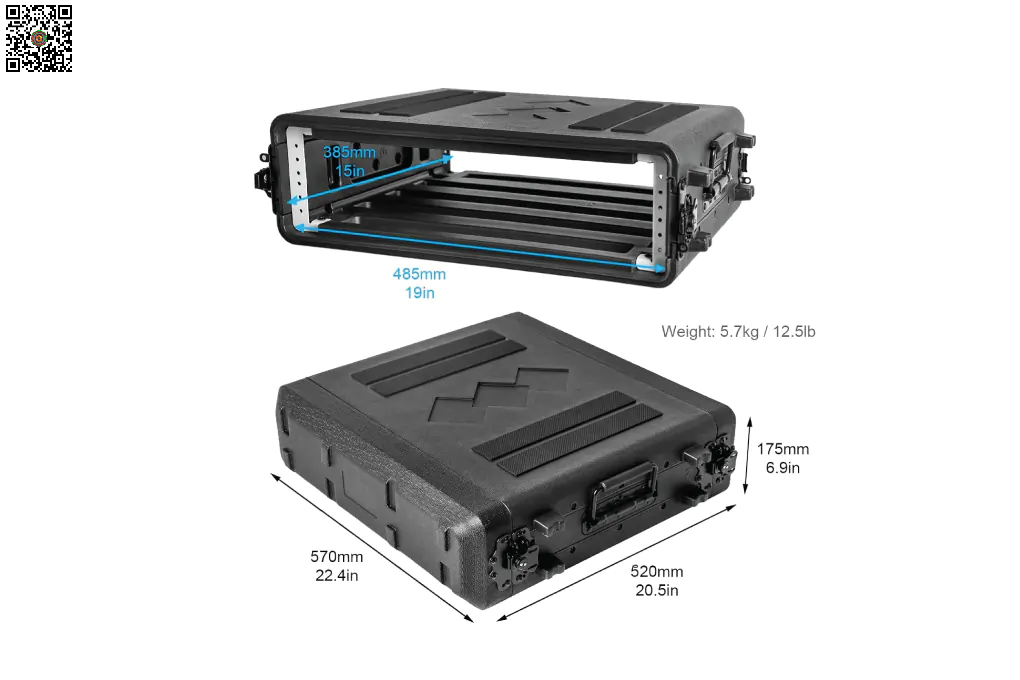 385mm
15in

485mm
19in

Weight: 5.7kg / 12.5lb

175mm
6.9in

570mm
22.4in

520mm
20.5in